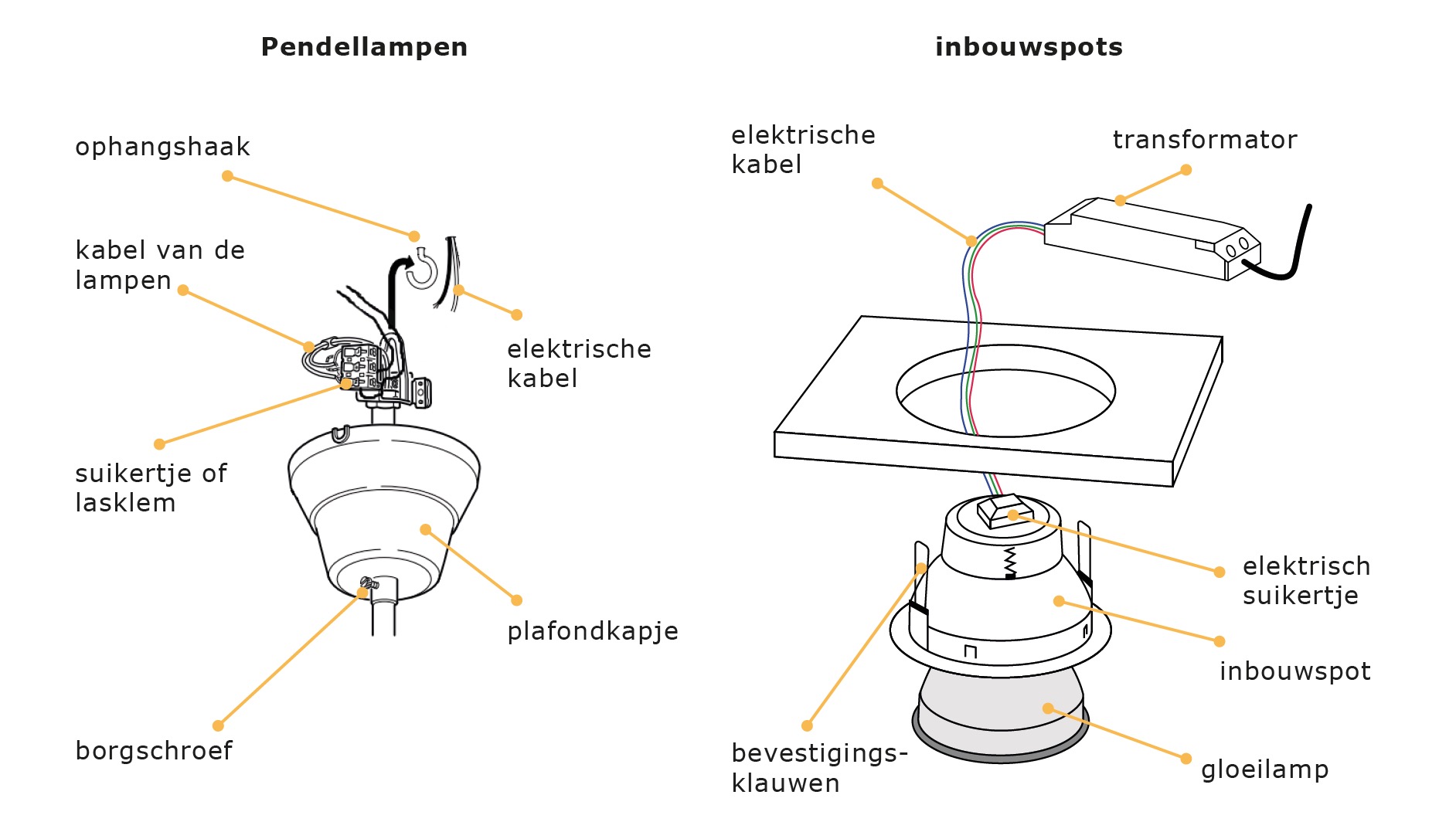 Pendellampen

ophangshaak

kabel van de lampen

elektrische kabel

suikertje of lasklem

plafondkapje

borgschroef

inbouwspots

elektrische kabel

transformator

elektrisch suikertje

inbouwspot

bevestigings-klauwen

gloeilamp